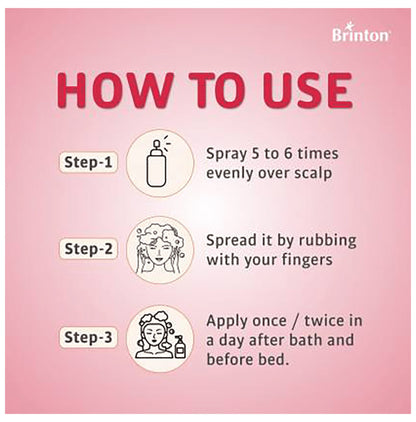 Brinton

HOW TO USE

Step-1

Spray 5 to 6 times evenly over scalp

Step-2

Spread it by rubbing with your fingers

Step-3

Apply once / twice in a day after bath and before bed.