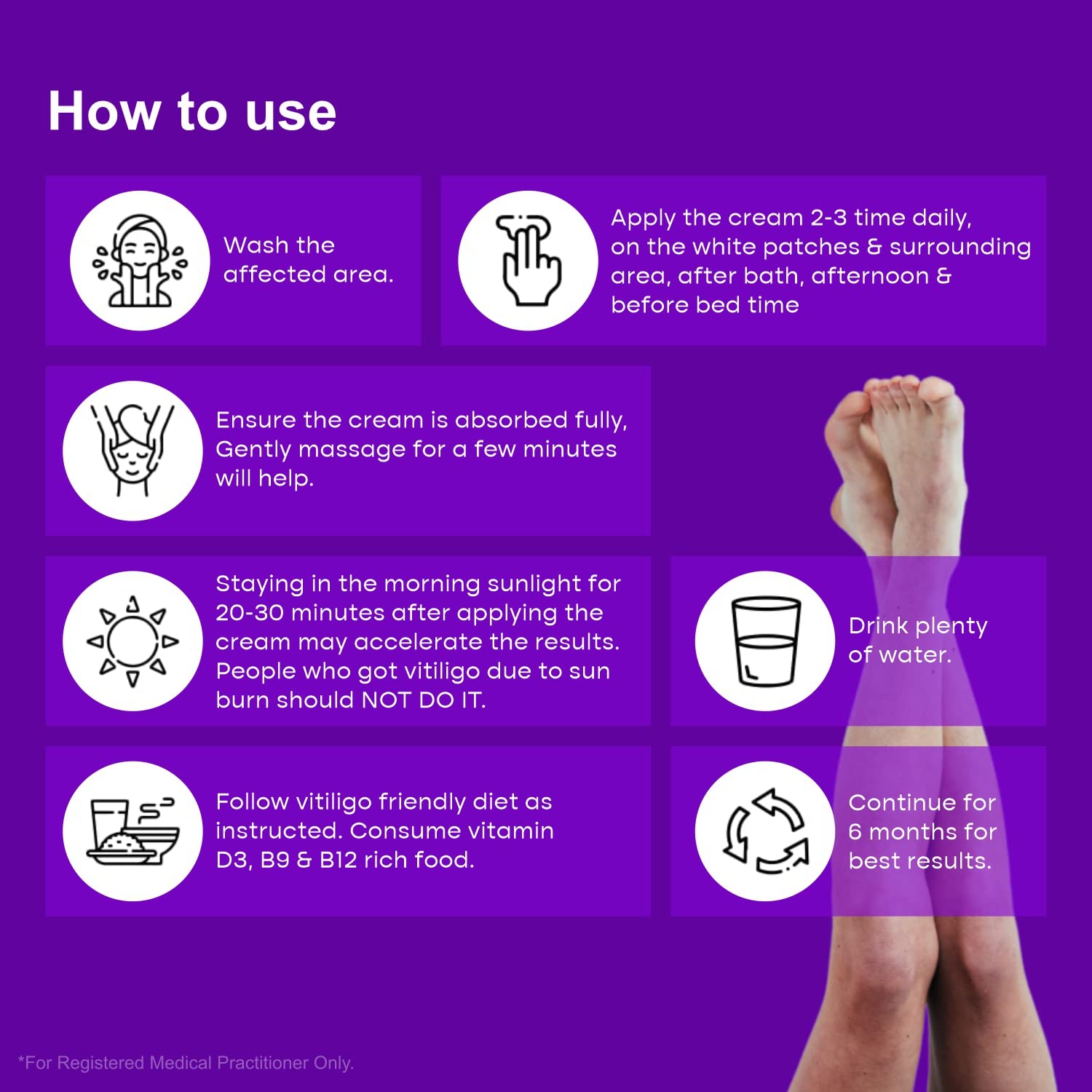 How to use

Wash the affected area.

Apply the cream 2-3 time daily, on the white patches & surrounding area, after bath, afternoon & before bed time

Ensure the cream is absorbed fully, Gently massage for a few minutes will help.

Staying in the morning sunlight for 20-30 minutes after applying the cream may accelerate the results. People who got vitiligo due to sun burn should NOT DO IT.

Drink plenty of water.

Follow vitiligo friendly diet as instructed. Consume vitamin D3, B9 & B12 rich food.

Continue for 6 months for best results.

*For Registered Medical Practitioner Only.